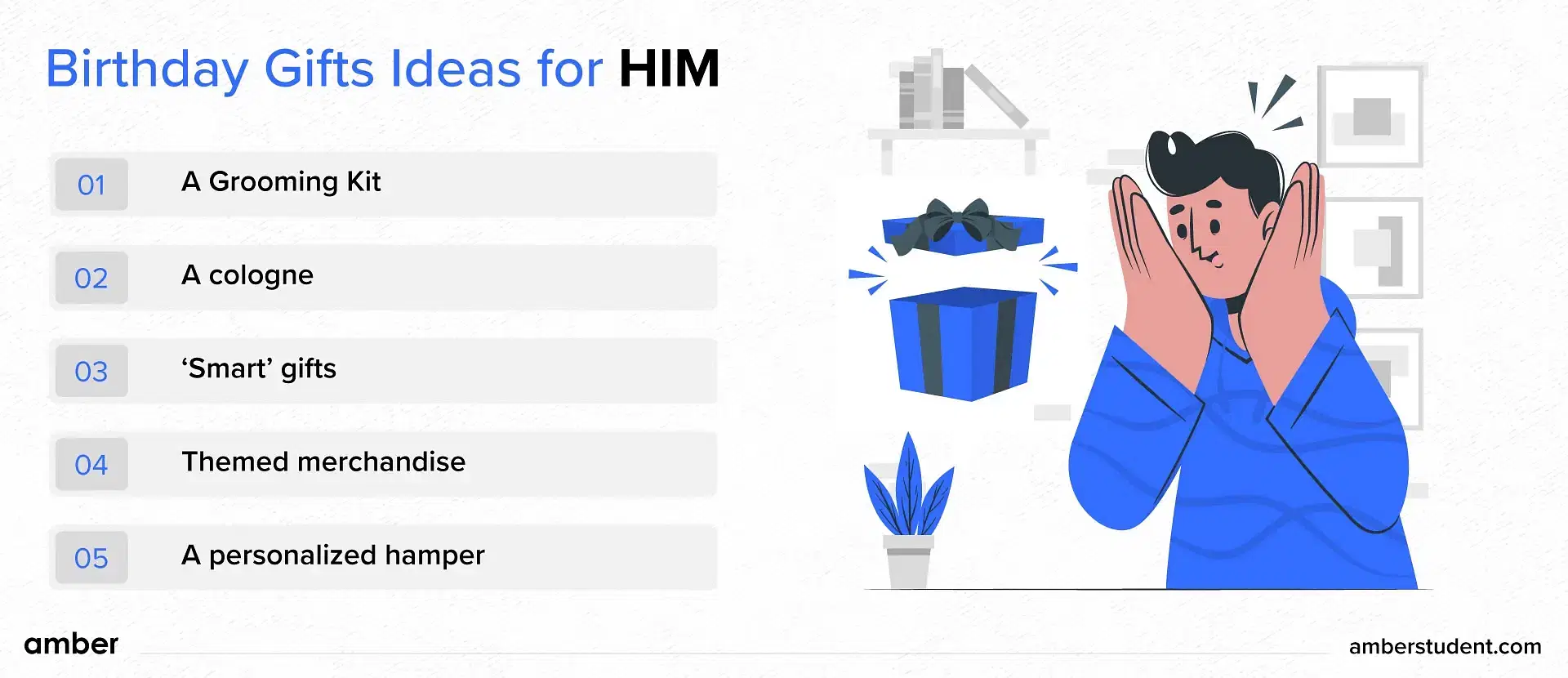 Birthday Gifts Ideas for HIM

01 A Grooming Kit

02 A cologne

03 ‘Smart’ gifts

04 Themed merchandise

05 A personalized hamper

amber

amberstudent.com